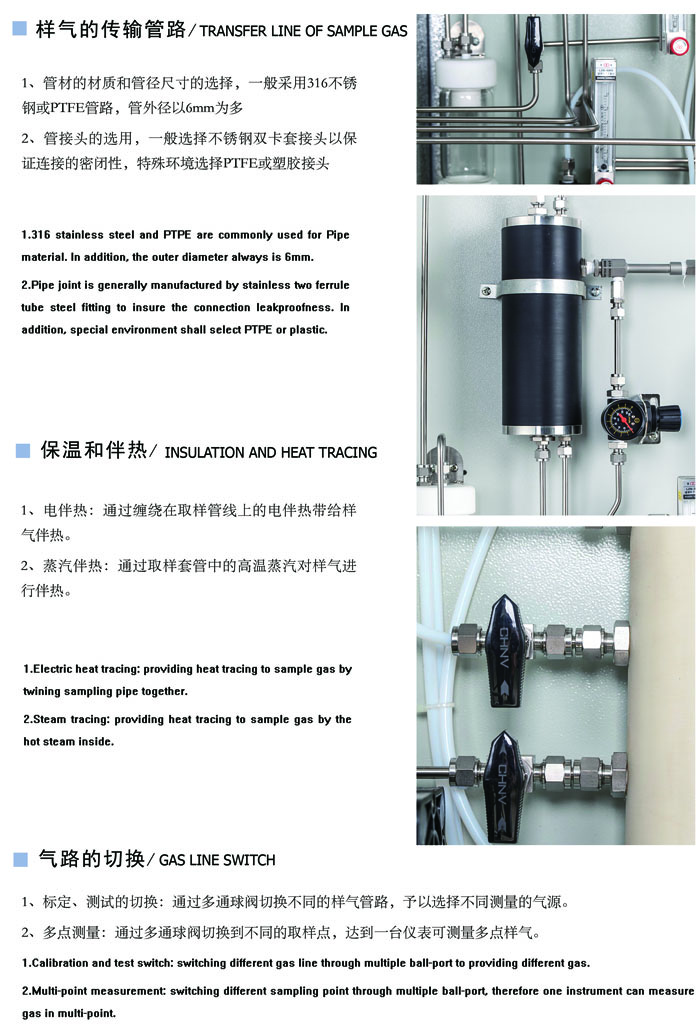 样气的传输管路/ TRANSFER LINE OF SAMPLE GAS

1、管材的材质和管径尺寸的选择，一般采用316不锈钢或PTFE管路，管外径以6mm为多

2、管接头的选用，一般选择不锈钢双卡套接头以保证连接的密闭性，特殊环境选择PTFE或塑胶接头

1.316 stainless steel and PTPE are commonly used for Pipe material. In addition, the outer diameter always is 6mm.

2.Pipe joint is generally manufactured by stainless two ferrule tube steel fitting to insure the connection leakproofness. In addition, special environment shall select PTPE or plastic.

保温和伴热/ INSULATION AND HEAT TRACING

1、电伴热：通过缠绕在取样管线上的电伴热带给样气伴热。

2、蒸汽伴热：通过取样套管中的高温蒸汽对样气进行伴热。

1.Electric heat tracing: providing heat tracing to sample gas by twining sampling pipe together.

2.Steam tracing: providing heat tracing to sample gas by the hot steam inside.

CHNV

CHNV

气路的切换/ GAS LINE SWITCH

1、标定、测试的切换：通过多通球阀切换不同的样气管路，予以选择不同测量的气源。

2、多点测量：通过多通球阀切换到不同的取样点，达到一台仪表可测量多点样气。

1.Calibration and test switch: switching different gas line through multiple ball-port to providing different gas.

2.Multi-point measurement: switching different sampling point through multiple ball-port, therefore one instrument can measure gas in multi-point.